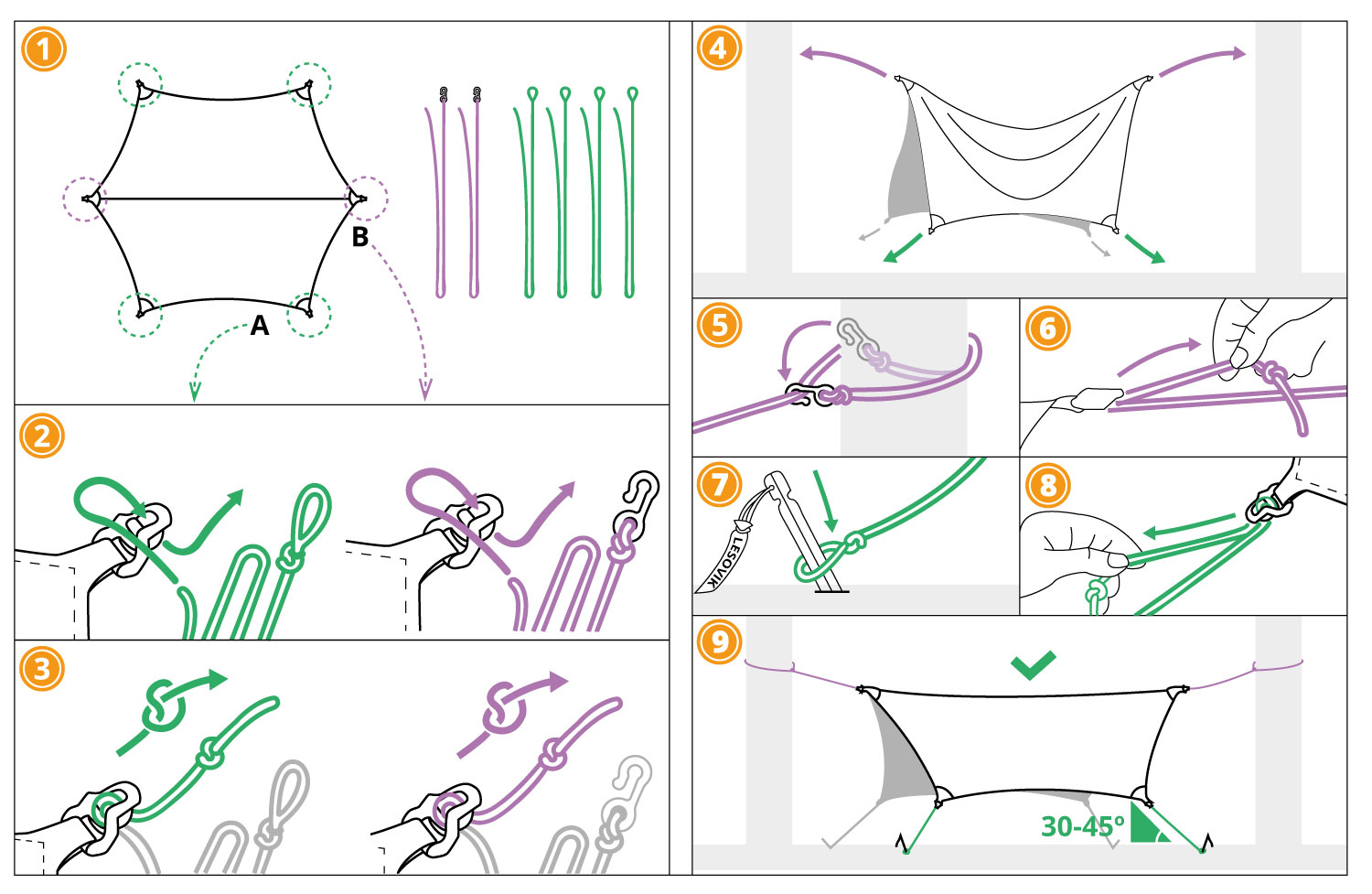 1
B
A
2
3
4
5
6
7
LESOVIK
8
9
30-45°